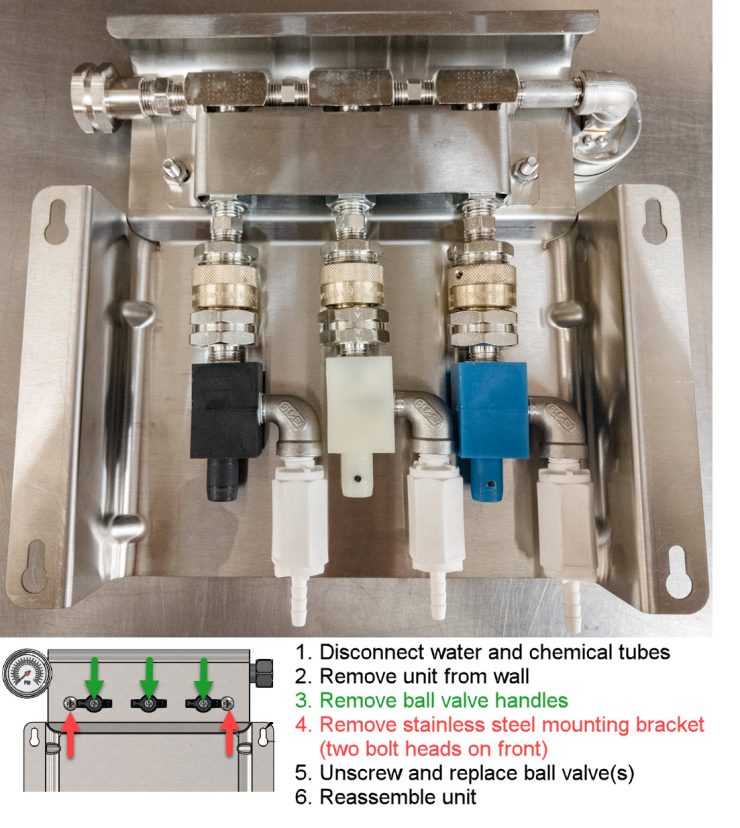 1. Disconnect water and chemical tubes
2. Remove unit from wall
3. Remove ball valve handles
4. Remove stainless steel mounting bracket (two bolt heads on front)
5. Unscrew and replace ball valve(s)
6. Reassemble unit