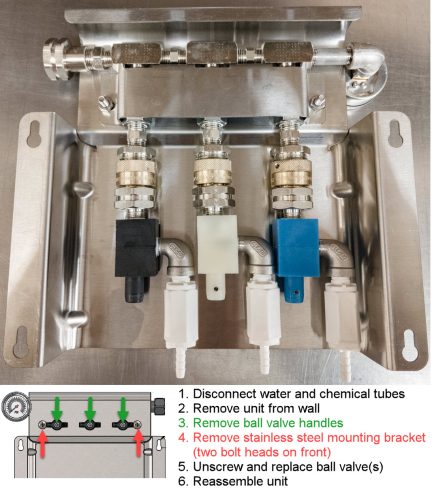 1. Disconnect water and chemical tubes
2. Remove unit from wall
3. Remove ball valve handles
4. Remove stainless steel mounting bracket (two bolt heads on front)
5. Unscrew and replace ball valve(s)
6. Reassemble unit