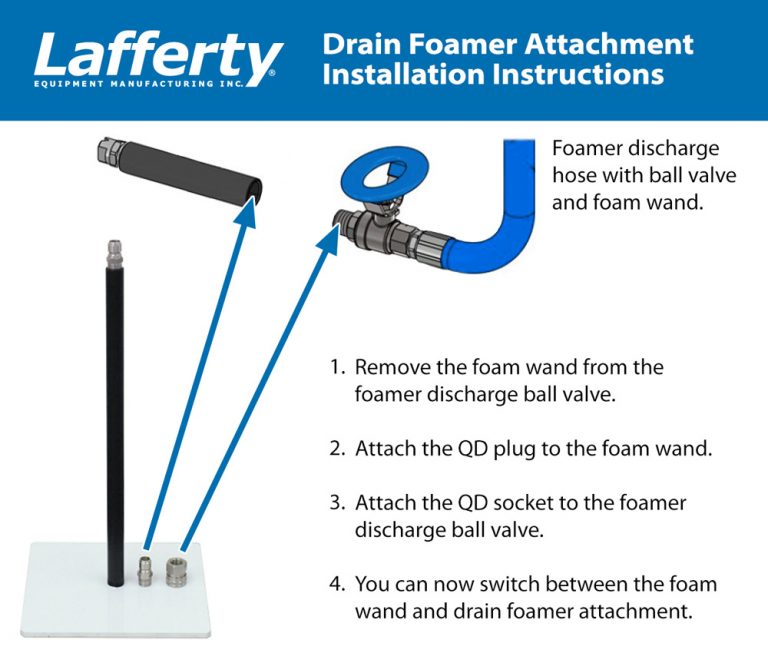 Lafferty®
EQUIPMENT MANUFACTURING INC.

Drain Foamer Attachment
Installation Instructions

Foamer discharge hose with ball valve and foam wand.

1. Remove the foam wand from the foamer discharge ball valve.

2. Attach the QD plug to the foam wand.

3. Attach the QD socket to the foamer discharge ball valve.

4. You can now switch between the foam wand and drain foamer attachment.